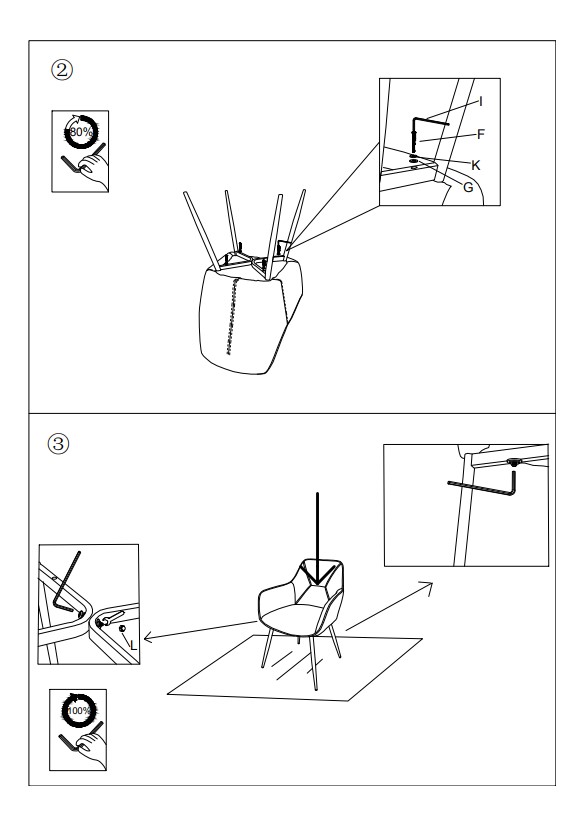 ②

80%

I
F
K
G

③

L

100%