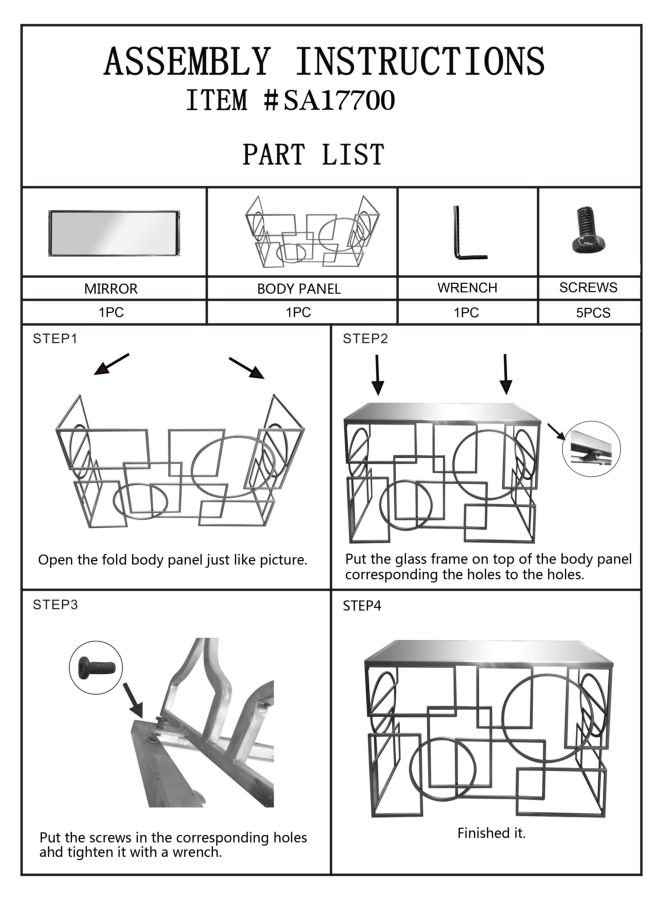 ASSEMBLY INSTRUCTIONS
ITEM #SA17700

PART LIST

| MIRROR | BODY PANEL | WRENCH | SCREWS |
|---|---|---|---|
| 1PC | 1PC | 1PC | 5PCS |

STEP1

Open the fold body panel just like picture.

STEP2

Put the glass frame on top of the body panel corresponding the holes to the holes.

STEP3

Put the screws in the corresponding holes ahd tighten it with a wrench.

STEP4

Finished it.